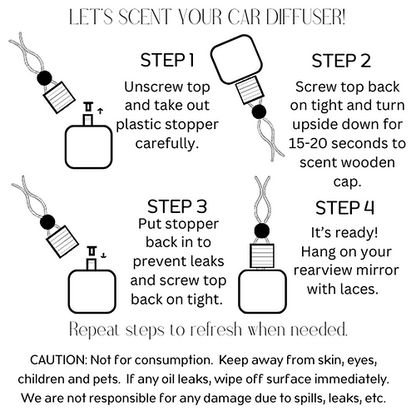 LET'S SCENT YOUR CAR DIFFUSER!

STEP 1
Unscrew top and take out plastic stopper carefully.

STEP 2
Screw top back on tight and turn upside down for 15-20 seconds to scent wooden cap.

STEP 3
Put stopper back in to prevent leaks and screw top back on tight.

STEP 4
It's ready! Hang on your rearview mirror with laces.

Repeat steps to refresh when needed.

CAUTION: Not for consumption. Keep away from skin, eyes, children and pets. If any oil leaks, wipe off surface immediately. We are not responsible for any damage due to spills, leaks, etc.